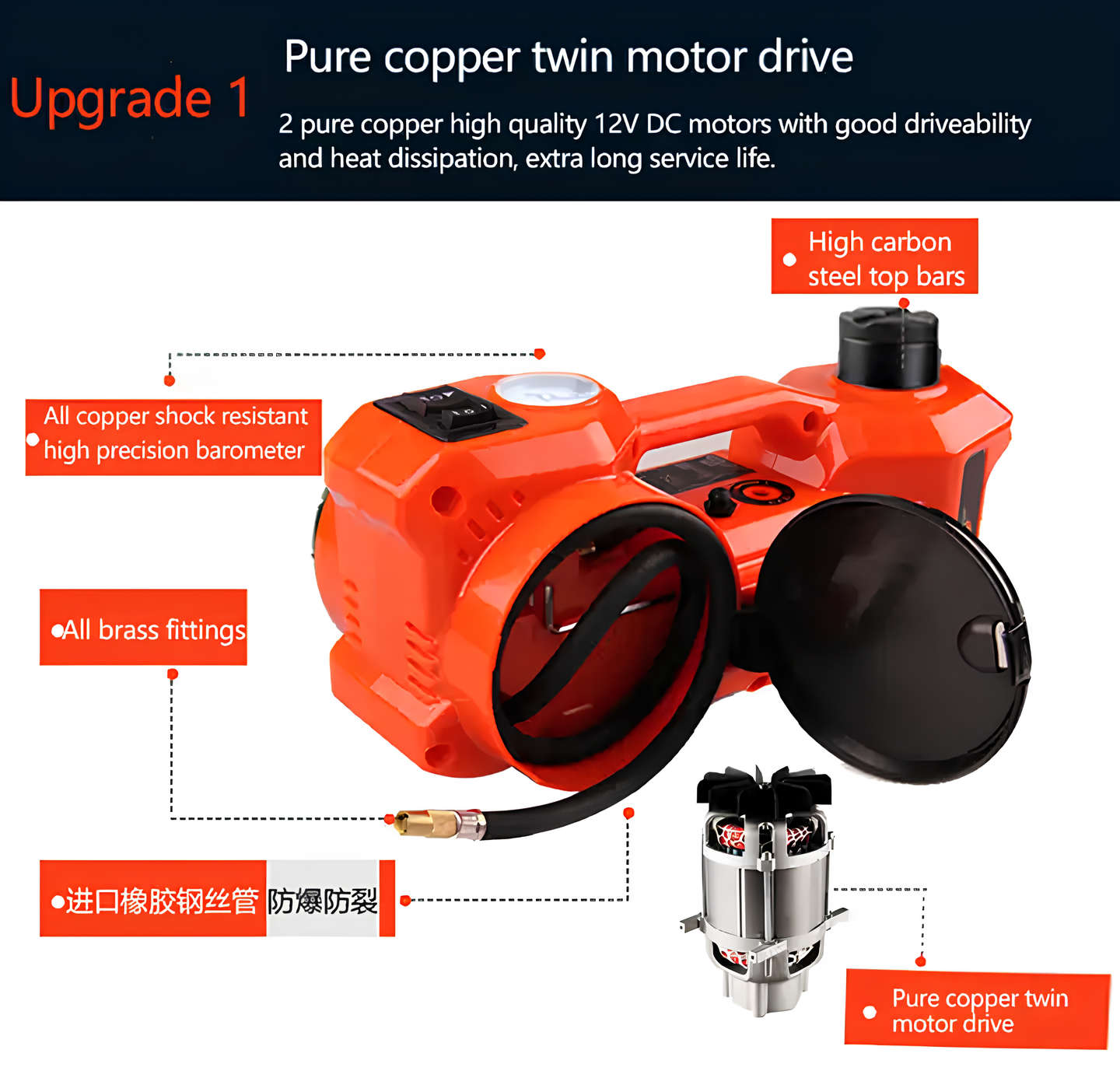 Upgrade 1

Pure copper twin motor drive

2 pure copper high quality 12V DC motors with good driveability and heat dissipation, extra long service life.

High carbon steel top bars

All copper shock resistant high precision barometer

All brass fittings

进口橡胶钢丝管 防爆防裂

Pure copper twin motor drive