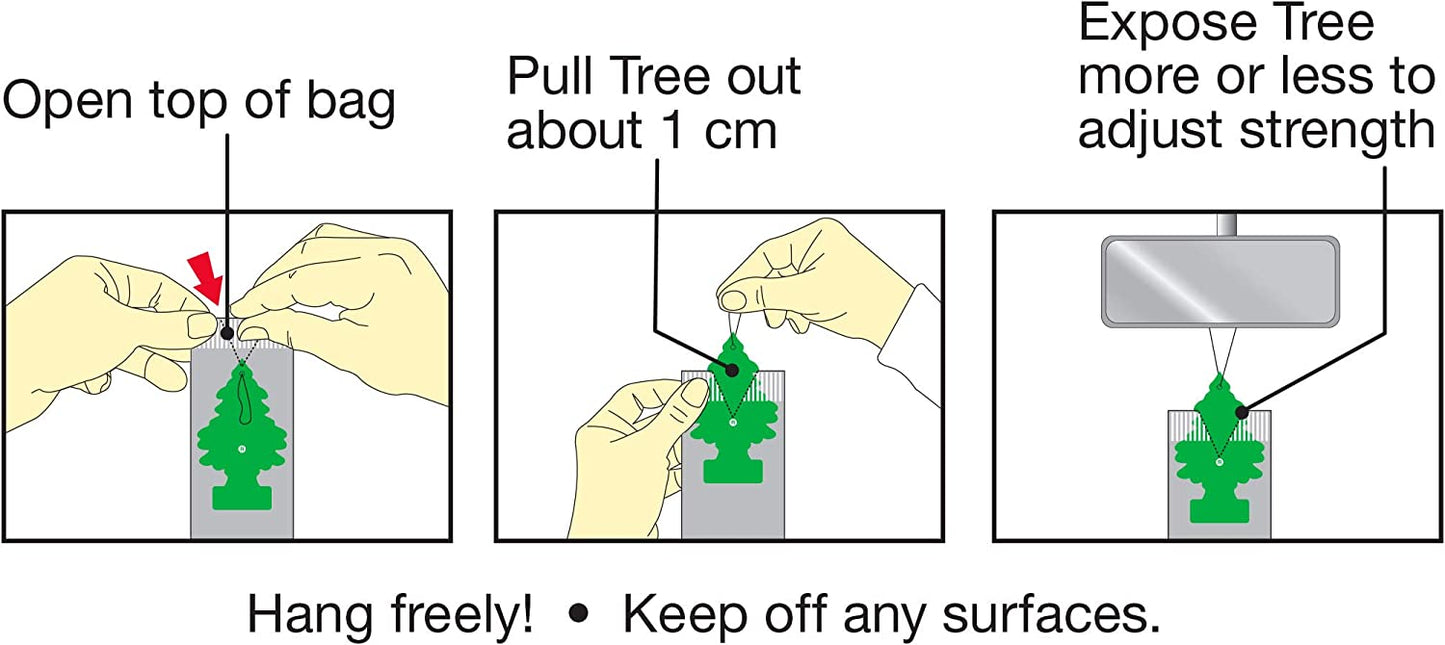 Open top of bag

Pull Tree out about 1 cm

Expose Tree more or less to adjust strength

Hang freely! • Keep off any surfaces.