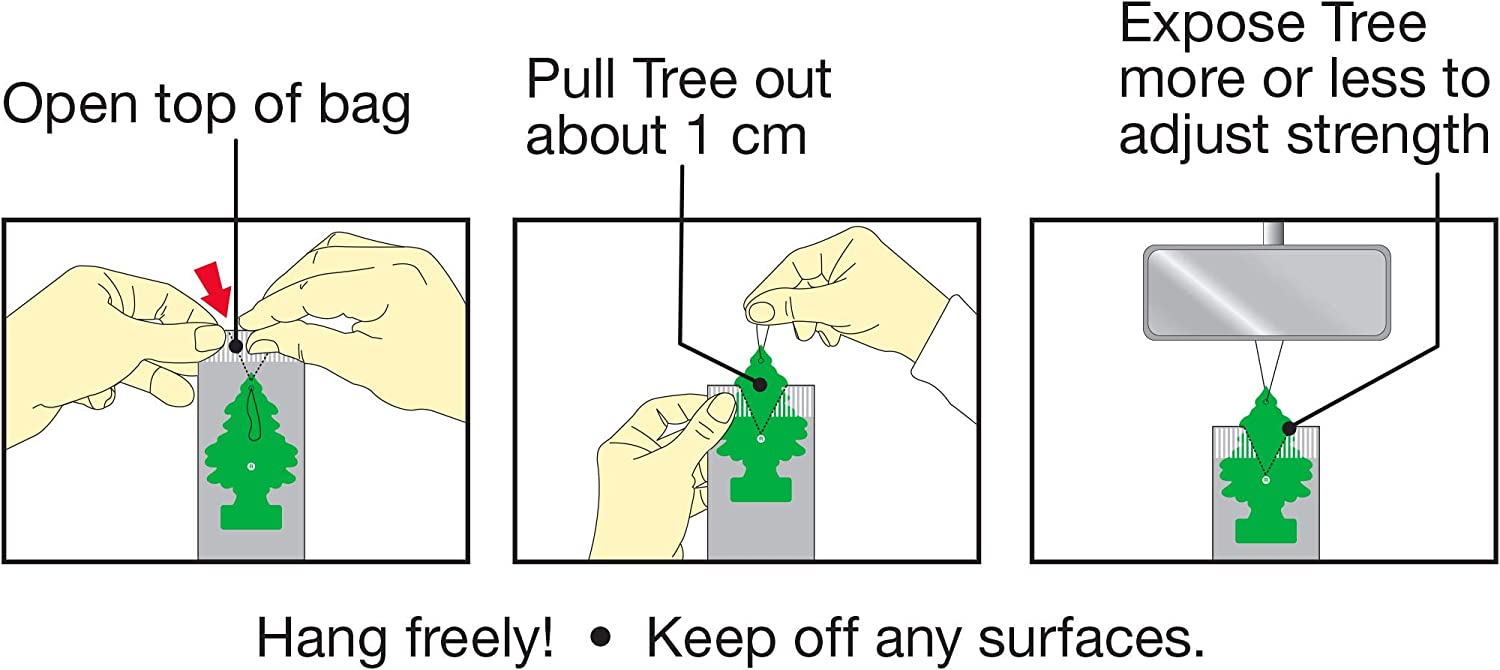 Open top of bag

Pull Tree out about 1 cm

Expose Tree more or less to adjust strength

Hang freely! • Keep off any surfaces.